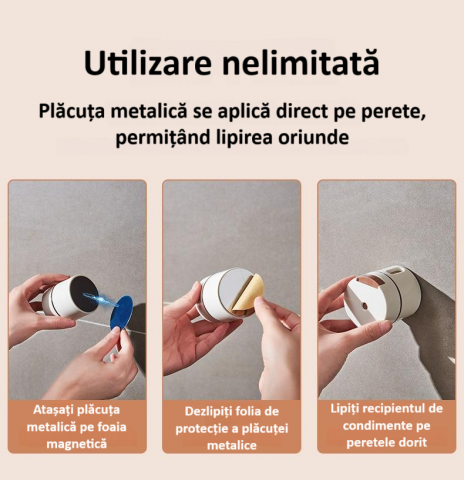 Utilizare nelimitată

Plăcuța metalică se aplică direct pe perete, permițând lipirea oriunde

Atașați plăcuța metalică pe foaia magnetică

Dezlipiți folia de protecție a plăcuței metalice

Lipiți recipientul de condimente pe peretele dorit