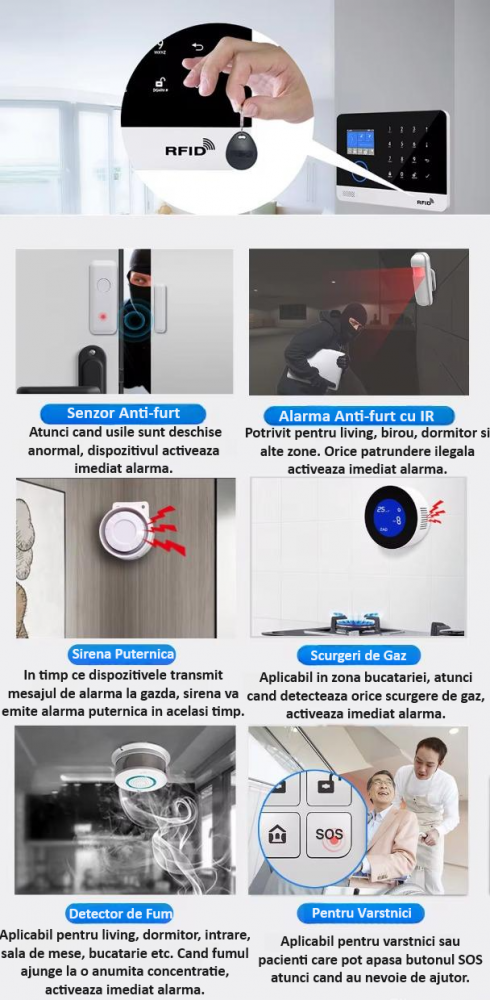 RFID

RFID

Senzor Anti-furt
Atunci cand usile sunt deschise anormal, dispozitivul activeaza imediat alarma.

Alarma Anti-furt cu IR
Potrivit pentru living, birou, dormitor si alte zone. Orice patrundere ilegala activeaza imediat alarma.

Sirena Puternica
In timp ce dispozitivele transmit mesajul de alarma la gazda, sirena va emite alarma puternica in acelasi timp.

Scurgeri de Gaz
Aplicabil in zona bucatariei, atunci cand detecteaza orice scurgere de gaz, activeaza imediat alarma.

SOS

Detector de Fum
Aplicabil pentru living, dormitor, intrare, sala de mese, bucatarie etc. Cand fumul ajunge la o anumita concentratie, activeaza imediat alarma.

Pentru Varstnici
Aplicabil pentru varstnici sau pacienti care pot apasa butonul SOS atunci cand au nevoie de ajutor.