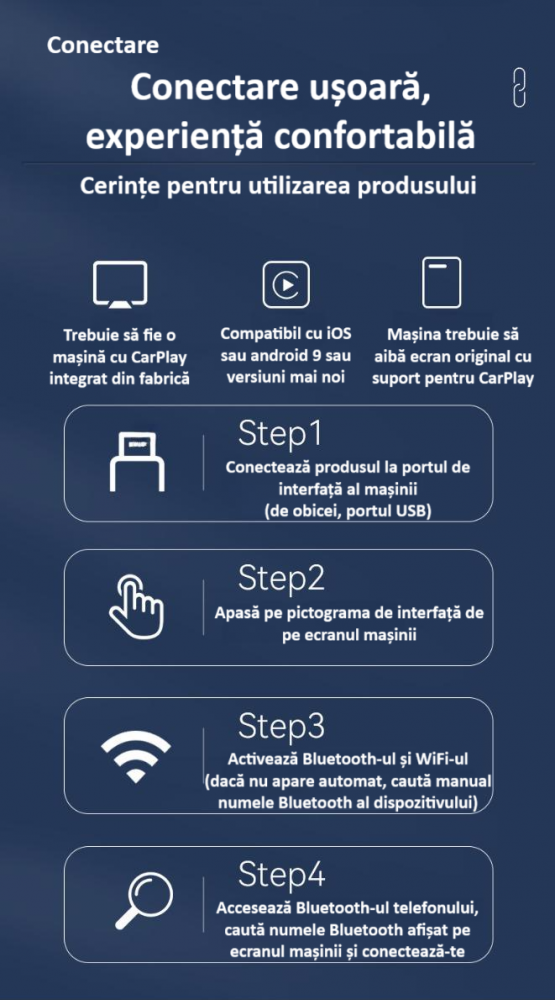 Conectare

Conectare ușoară, experiență confortabilă

Cerințe pentru utilizarea produsului

Trebuie să fie o mașină cu CarPlay integrat din fabrică

Compatibil cu iOS sau android 9 sau versiuni mai noi

Mașina trebuie să aibă ecran original cu suport pentru CarPlay

Step1
Conectează produsul la portul de interfață al mașinii (de obicei, portul USB)

Step2
Apasă pe pictograma de interfață de pe ecranul mașinii

Step3
Activează Bluetooth-ul și WiFi-ul (dacă nu apare automat, caută manual numele Bluetooth al dispozitivului)

Step4
Accesează Bluetooth-ul telefonului, caută numele Bluetooth afișat pe ecranul mașinii și conectează-te