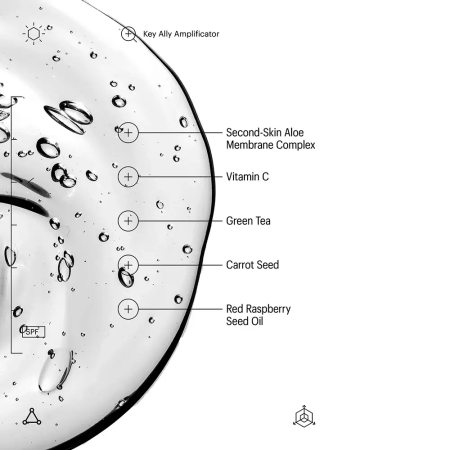 Key Ally Amplificator

Second-Skin Aloe Membrane Complex

Vitamin C

Green Tea

Carrot Seed

Red Raspberry Seed Oil

SPF