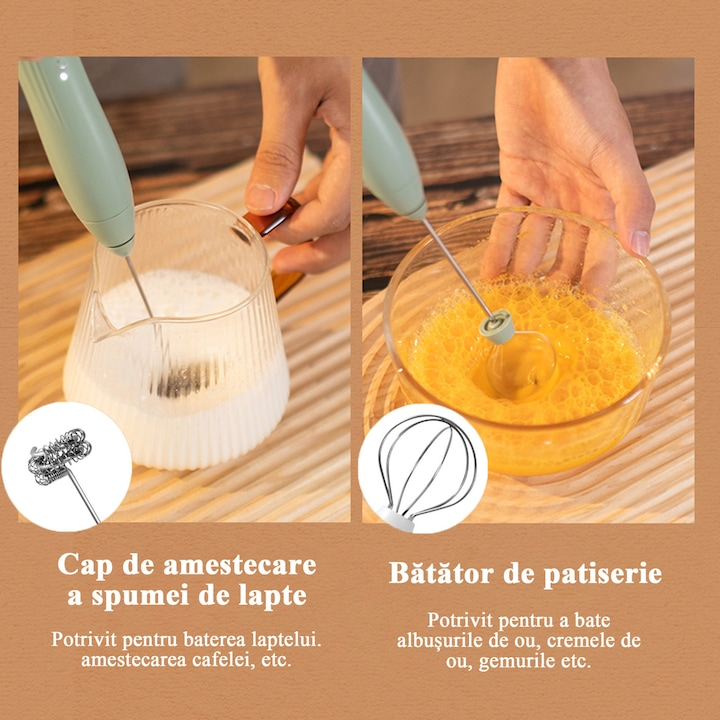 Cap de amestecare a spumei de lapte

Potrivit pentru baterea laptelui. amestecarea cafelei, etc.

Bătător de patiserie

Potrivit pentru a bate albușurile de ou, cremele de ou, gemurile etc.