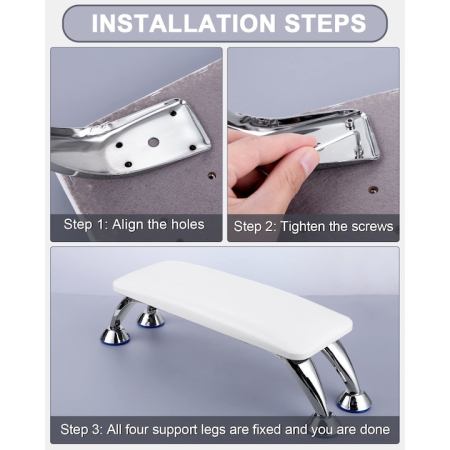 INSTALLATION STEPS

Step 1: Align the holes

Step 2: Tighten the screws

Step 3: All four support legs are fixed and you are done