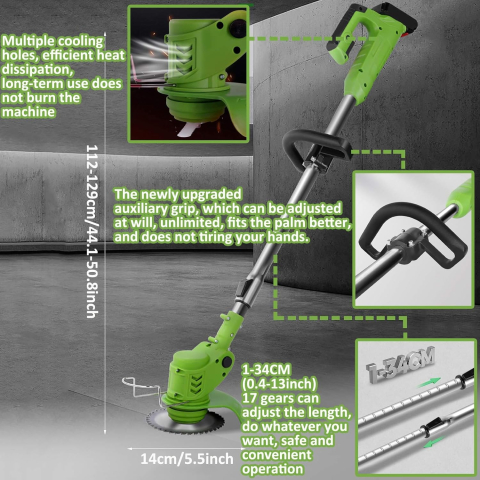 Multiple cooling holes, efficient heat dissipation, long-term use does not burn the machine

112-129cm/44.1-50.8inch

The newly upgraded auxiliary grip, which can be adjusted at will, unlimited, fits the palm better, and does not tiring your hands.

1-34CM (0.4-13inch) 17 gears can adjust the length, do whatever you want, safe and convenient operation

1-34CM

14cm/5.5inch