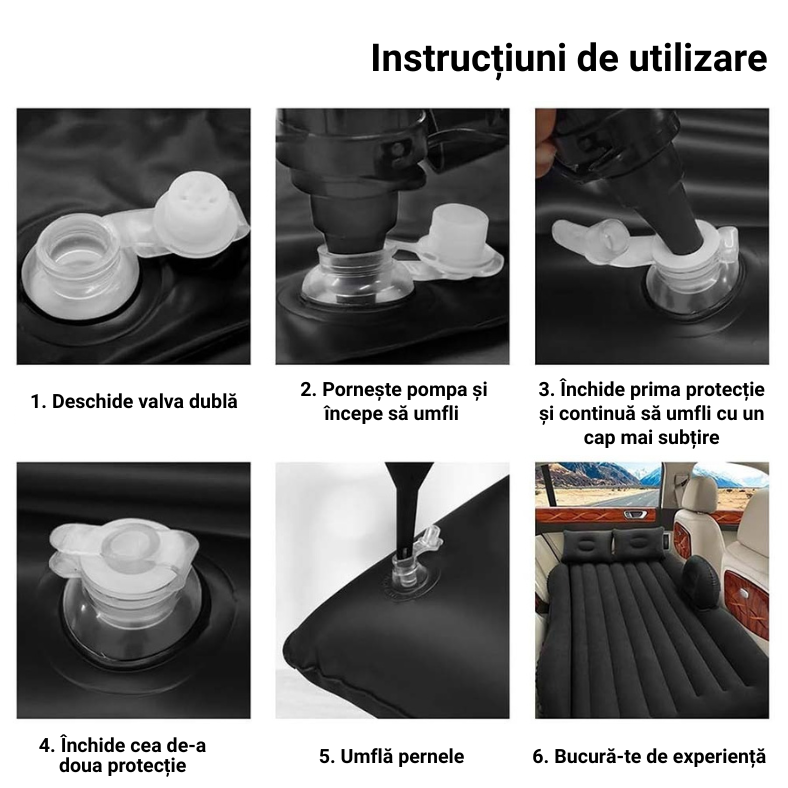 Instrucțiuni de utilizare

1. Deschide valva dublă

2. Pornește pompa și începe să umfli

3. Închide prima protecție și continuă să umfli cu un cap mai subțire

4. Închide cea de-a doua protecție

5. Umflă pernele

6. Bucură-te de experiență