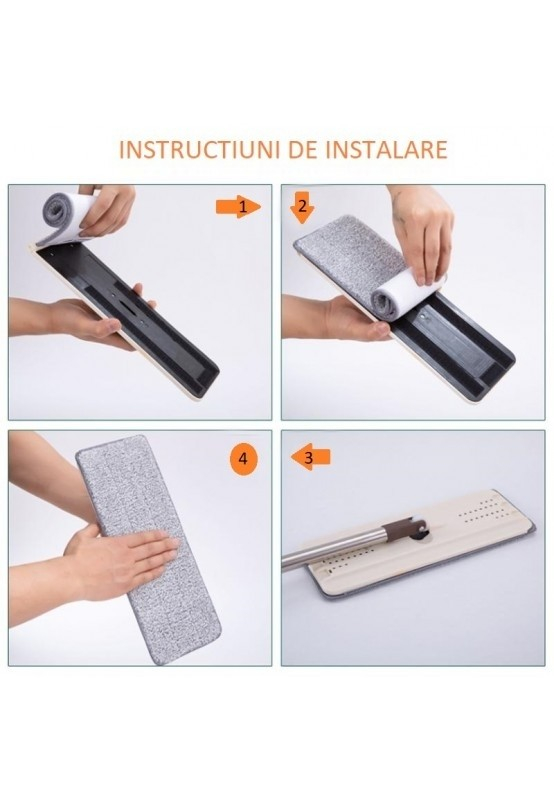 INSTRUCTIUNI DE INSTALARE

1

2

4

3