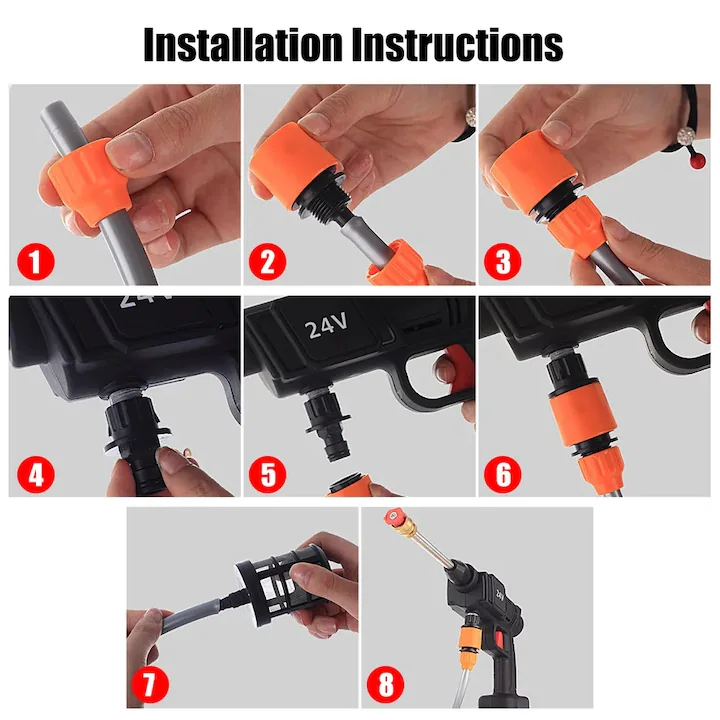 Installation Instructions

1

2

3

24V

4

24V

5

6

7

24V

8