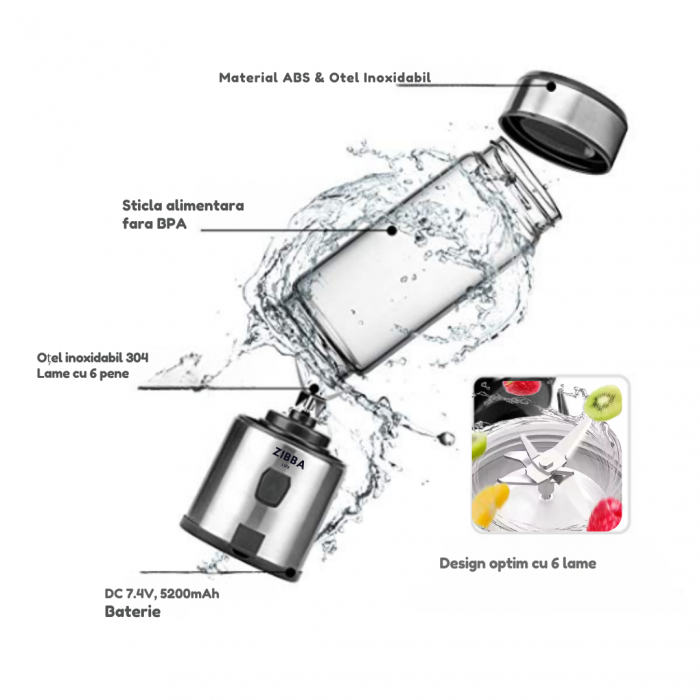 Material ABS & Otel Inoxidabil

Sticla alimentara fara BPA

Oțel inoxidabil 304
Lame cu 6 pene

ZIBBA
LIFE

Design optim cu 6 lame

DC 7.4V, 5200mAh
Baterie