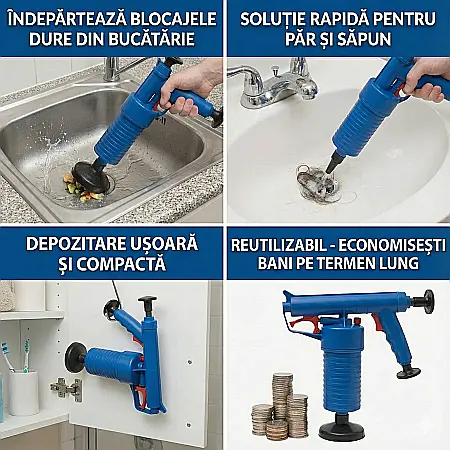 ÎNDEPĂRTEAZĂ BLOCAJELE DURE DIN BUCĂTĂRIE

SOLUȚIE RAPIDĂ PENTRU PĂR ȘI SĂPUN

DEPOZITARE UȘOARĂ ȘI COMPACTĂ

REUTILIZABIL - ECONOMISEȘTI BANI PE TERMEN LUNG