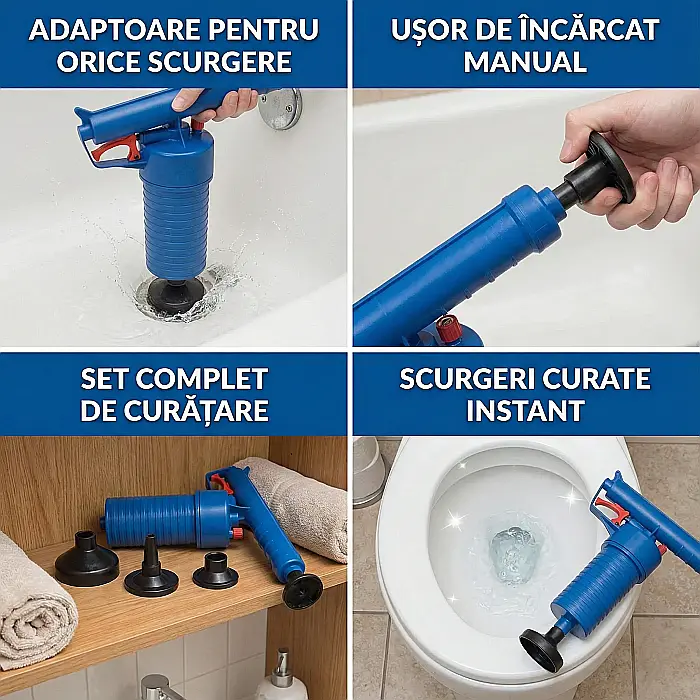 ADAPTOARE PENTRU ORICE SCURGERE

UȘOR DE ÎNCĂRCAT MANUAL

SET COMPLET DE CURĂȚARE

SCURGERI CURATE INSTANT