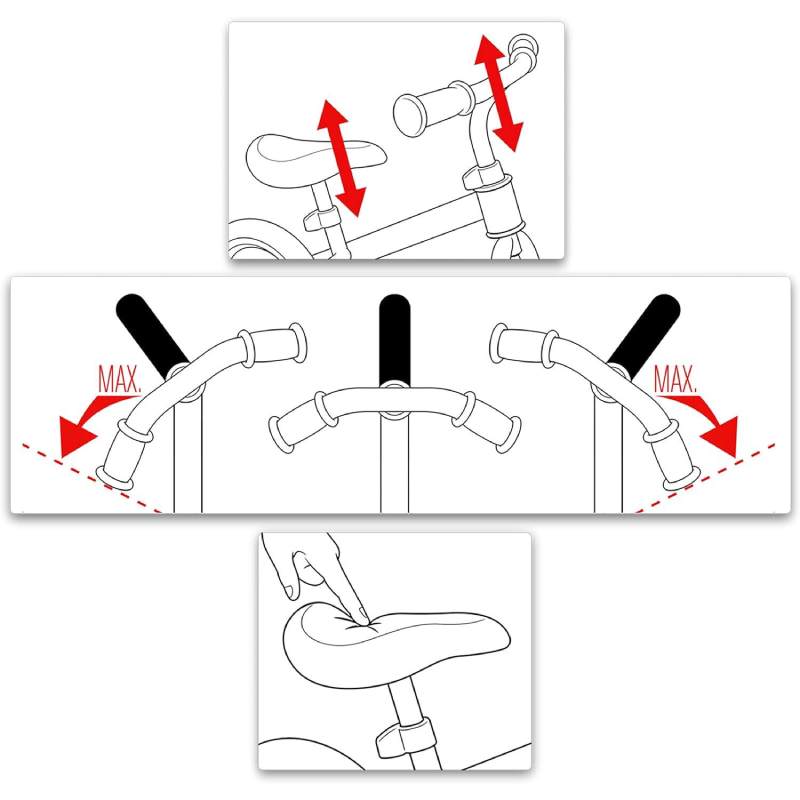 MAX.

MAX.