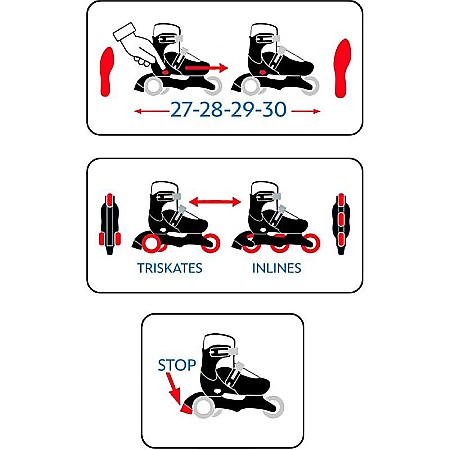 27-28-29-30

TRISKATES

INLINES

STOP