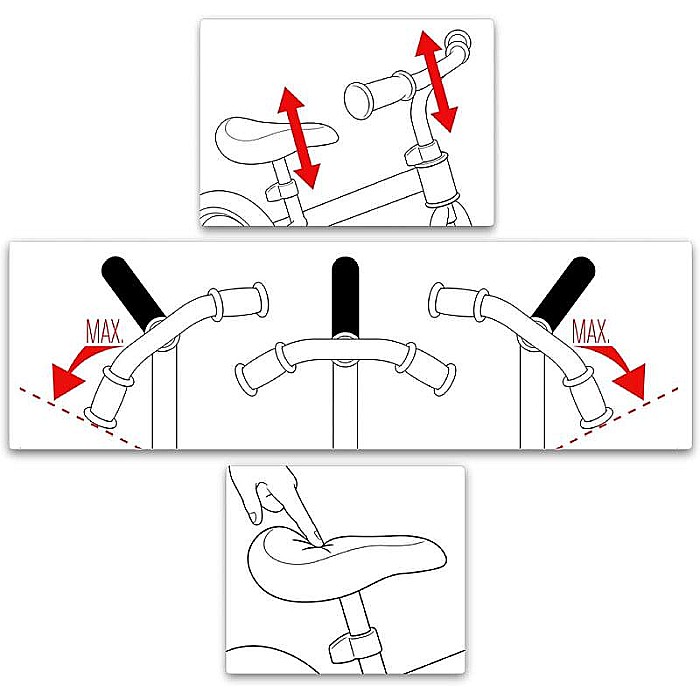 MAX.

MAX.