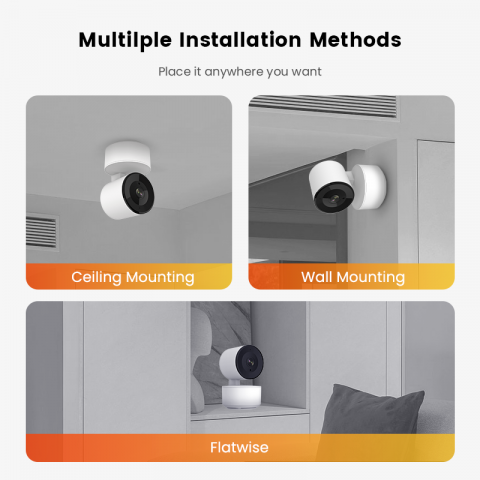 Multilple Installation Methods

Place it anywhere you want

Ceiling Mounting

Wall Mounting

Flatwise