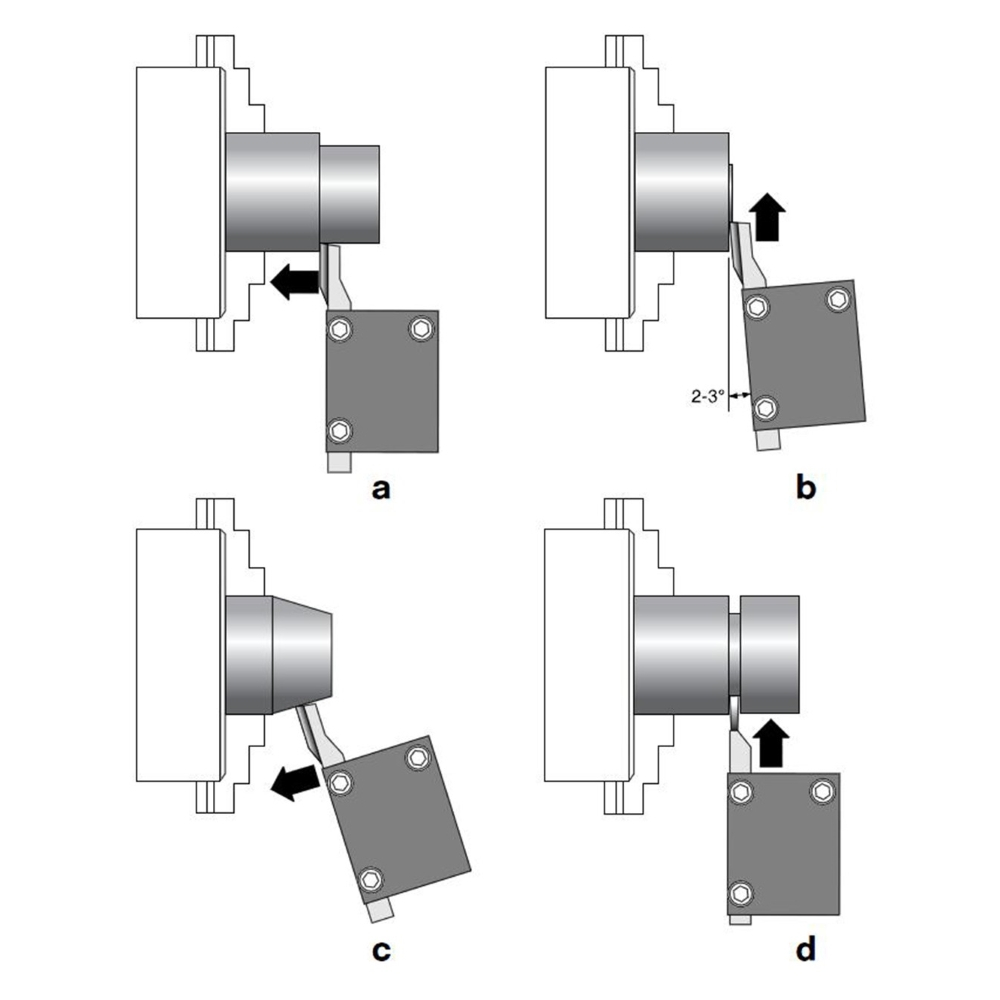 a

2-3°

b

c

d