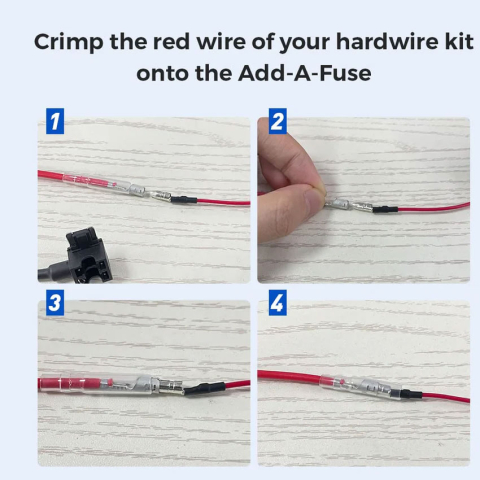 Crimp the red wire of your hardwire kit onto the Add-A-Fuse

1

2

3

4