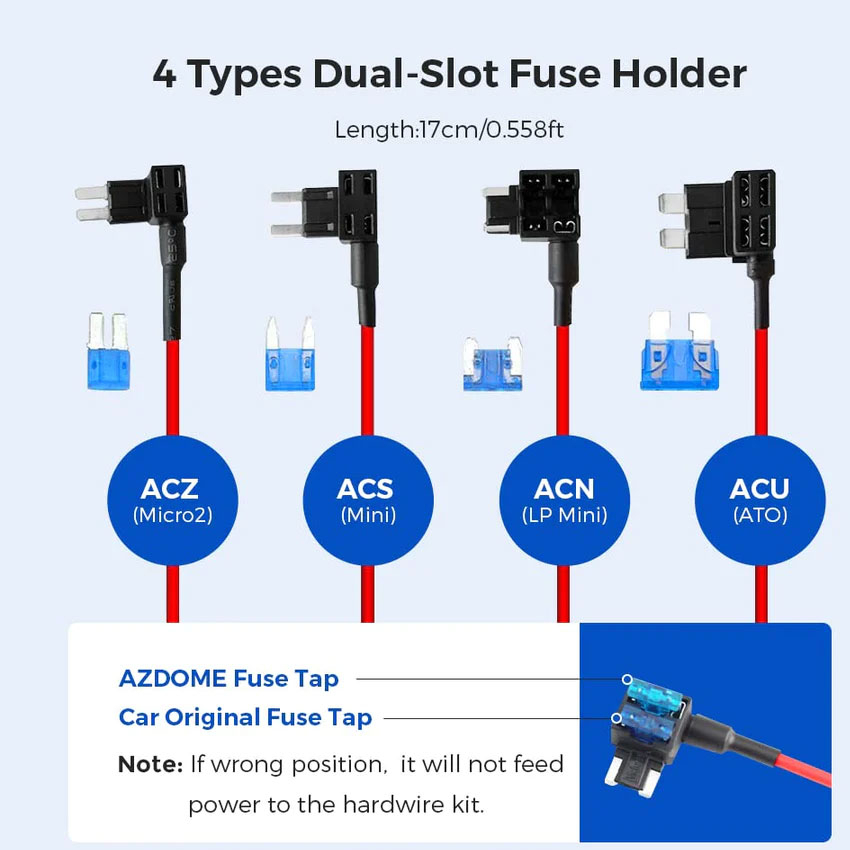 4 Types Dual-Slot Fuse Holder

Length:17cm/0.558ft

ACZ
(Micro2)

ACS
(Mini)

ACN
(LP Mini)

ACU
(ATO)

AZDOME Fuse Tap

Car Original Fuse Tap

Note: If wrong position, it will not feed power to the hardwire kit.