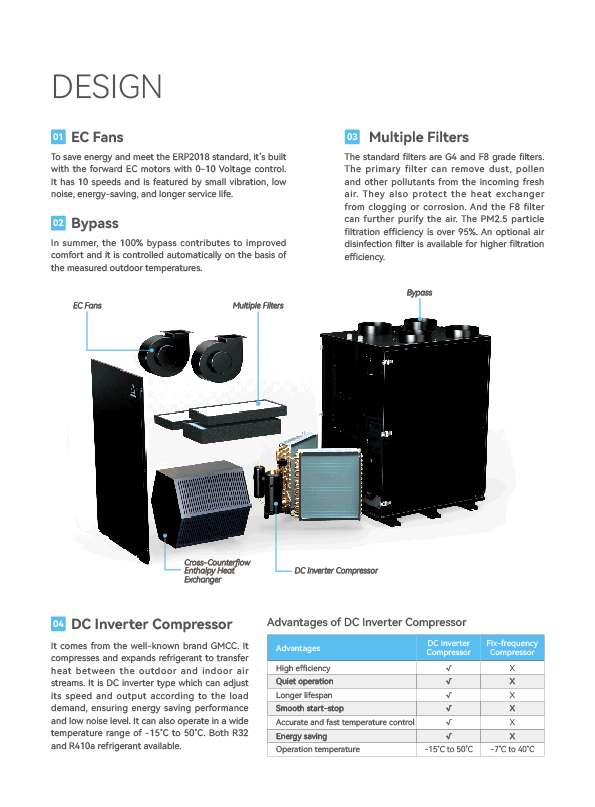 DESIGN

01 EC Fans

To save energy and meet the ERP2018 standard, it's built with the forward EC motors with 0-10 Voltage control. It has 10 speeds and is featured by small vibration, low noise, energy-saving, and longer service life.

02 Bypass

In summer, the 100% bypass contributes to improved comfort and it is controlled automatically on the basis of the measured outdoor temperatures.

03 Multiple Filters

The standard filters are G4 and F8 grade filters. The primary filter can remove dust, pollen and other pollutants from the incoming fresh air. They also protect the heat exchanger from clogging or corrosion. And the F8 filter can further purify the air. The PM2.5 particle filtration efficiency is over 95%. An optional air disinfection filter is available for higher filtration efficiency.

EC Fans

Multiple Filters

Bypass

Cross-Counterflow Enthalpy Heat Exchanger

DC Inverter Compressor

04 DC Inverter Compressor

It comes from the well-known brand GMCC. It compresses and expands refrigerant to transfer heat between the outdoor and indoor air streams. It is DC inverter type which can adjust its speed and output according to the load demand, ensuring energy saving performance and low noise level. It can also operate in a wide temperature range of -15°C to 50°C. Both R32 and R410a refrigerant available.

Advantages of DC Inverter Compressor

| Advantages | DC Inverter Compressor | Fix-frequency Compressor |
|---|---|---|
| High efficiency | √ | X |
| Quiet operation | √ | X |
| Longer lifespan | √ | X |
| Smooth start-stop | √ | X |
| Accurate and fast temperature control | √ | X |
| Energy saving | √ | X |
| Operation temperature | -15°C to 50°C | -7°C to 40°C |