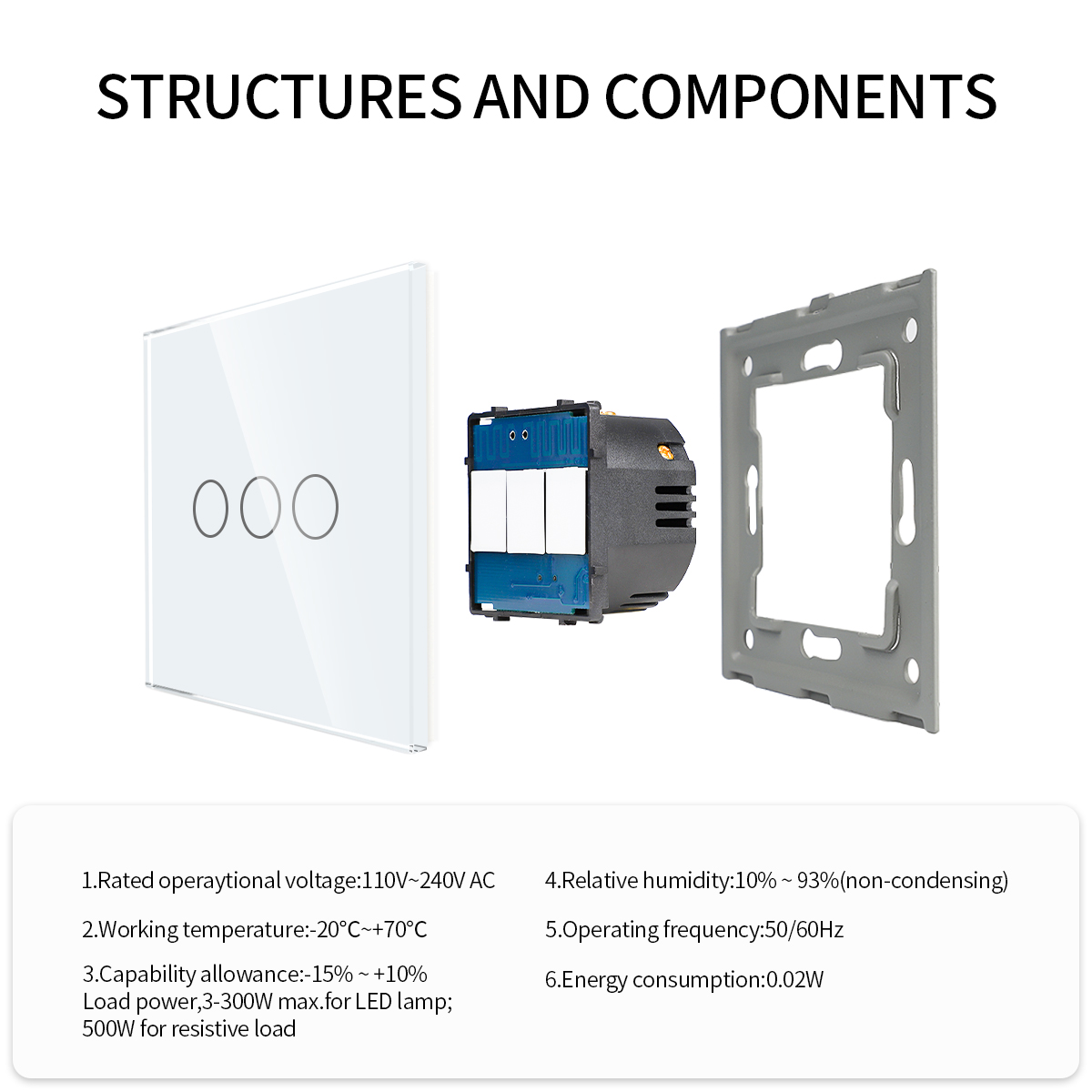 STRUCTURES AND COMPONENTS

1.Rated operaytional voltage:110V~240V AC

2.Working temperature:-20°C~+70°C

3.Capability allowance:-15% ~ +10%
Load power,3-300W max.for LED lamp;
500W for resistive load

4.Relative humidity:10% ~ 93%(non-condensing)

5.Operating frequency:50/60Hz

6.Energy consumption:0.02W