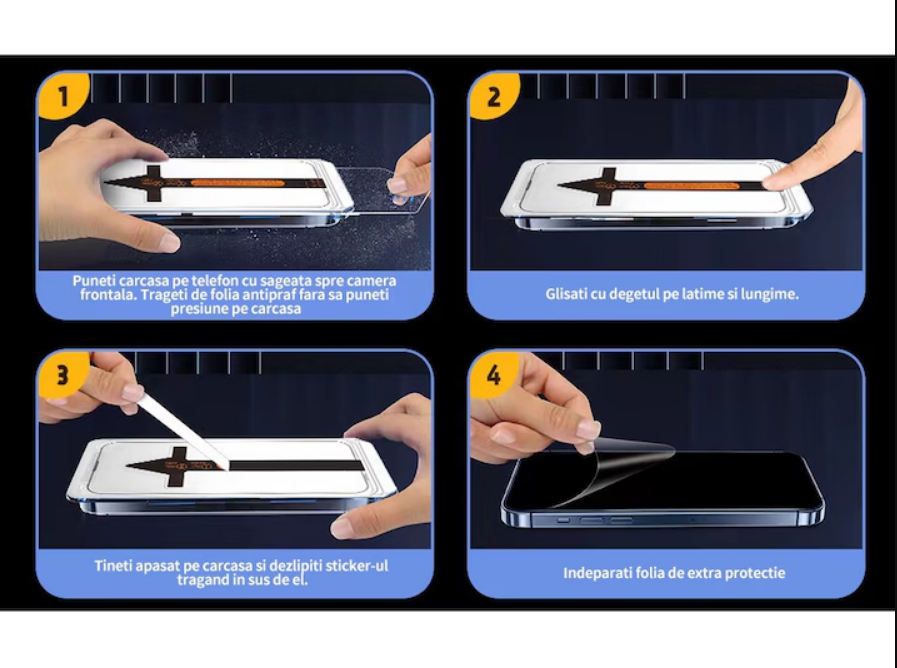 1

Puneti carcasa pe telefon cu sageata spre camera frontala. Trageti de folia antipraf fara sa puneti presiune pe carcasa

2

Glisati cu degetul pe latime si lungime.

3

Tineti apasat pe carcasa si dezlipiti sticker-ul tragand in sus de el.

4

Indeparati folia de extra protectie