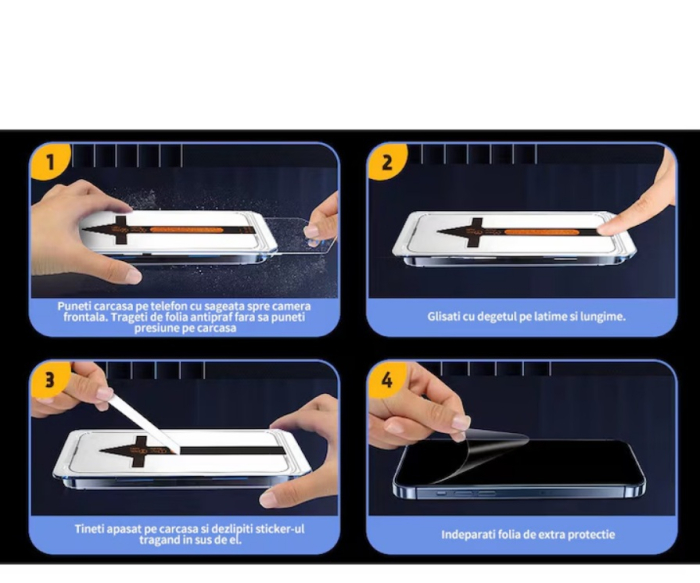 1

Puneti carcasa pe telefon cu sageata spre camera frontala. Trageti de folia antipraf fara sa puneti presiune pe carcasa

2

Glisati cu degetul pe latime si lungime.

3

Tineti apasat pe carcasa si dezlipiti sticker-ul tragand in sus de el.

4

Indeparati folia de extra protectie