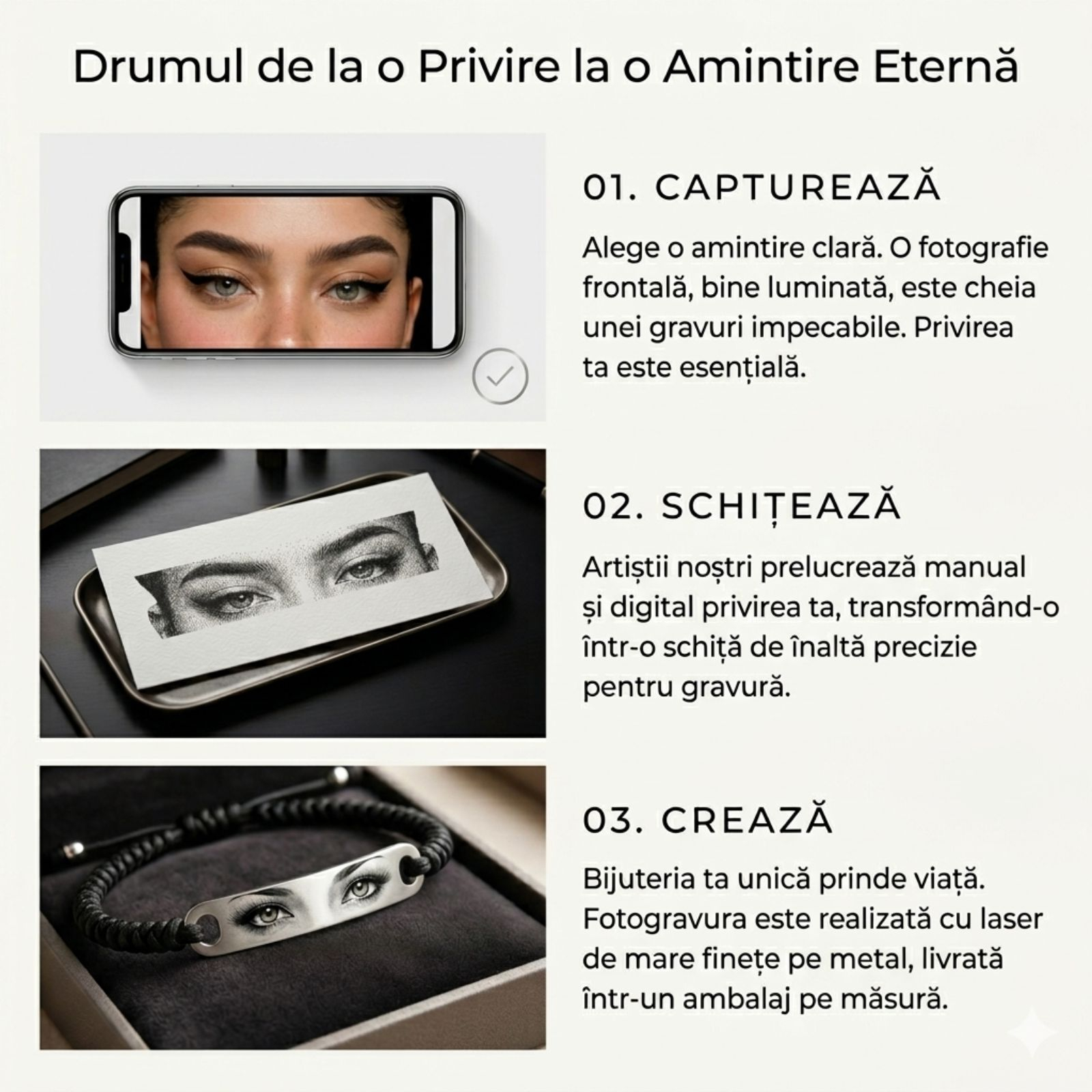 Drumul de la o Privire la o Amintire Eternă

01. CAPTUREAZĂ

Alege o amintire clară. O fotografie frontală, bine luminată, este cheia unei gravuri impecabile. Privirea ta este esențială.

02. SCHIȚEAZĂ

Artiștii noștri prelucrează manual și digital privirea ta, transformând-o într-o schiță de înaltă precizie pentru gravură.

03. CREAZĂ

Bijuteria ta unică prinde viață. Fotogravura este realizată cu laser de mare finețe pe metal, livrată într-un ambalaj pe măsură.