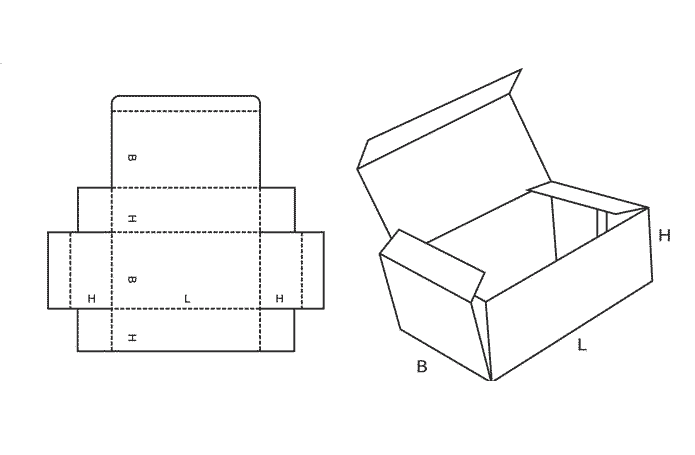 B
H
B
H L H
H

H
L
B