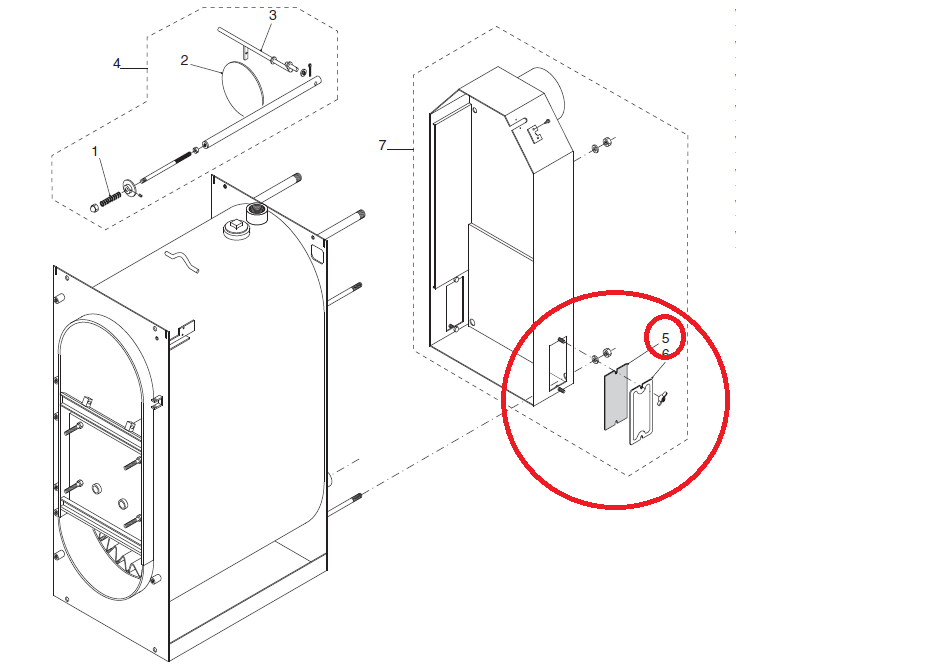 3
4
2
1
7
5
6