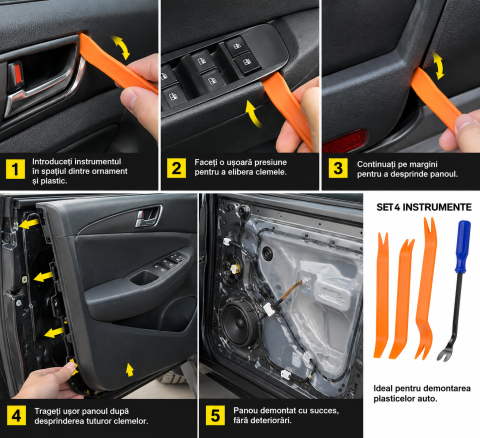 1 Introduceți instrumentul în spațiul dintre ornament și plastic.

2 Faceți o ușoară presiune pentru a elibera clemele.

3 Continuați pe margini pentru a desprinde panoul.

4 Trageți ușor panoul după desprinderea tuturor clemelor.

5 Panou demontat cu succes, fără deteriorări.

SET 4 INSTRUMENTE

Ideal pentru demontarea plasticelor auto.