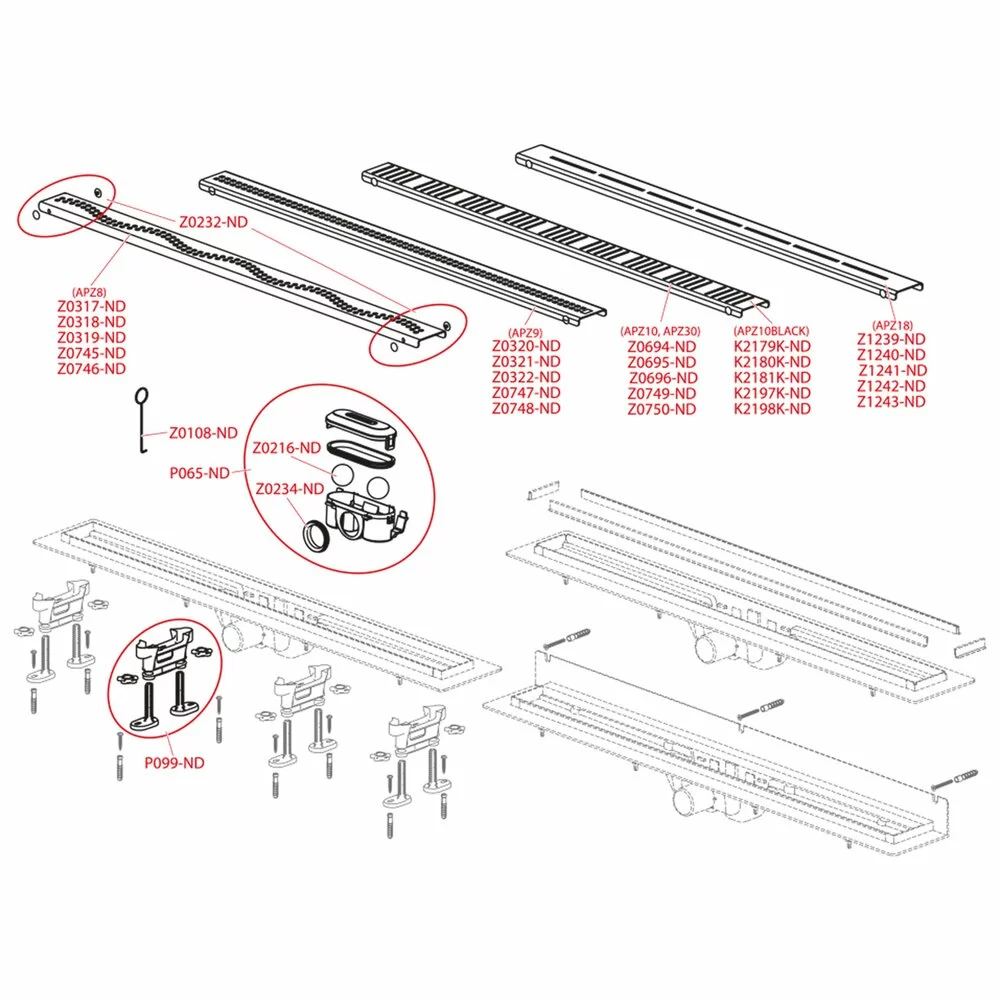 Z0232-ND

(APZ8)
Z0317-ND
Z0318-ND
Z0319-ND
Z0745-ND
Z0746-ND

(APZ9)
Z0320-ND
Z0321-ND
Z0322-ND
Z0747-ND
Z0748-ND

(APZ10, APZ30)
Z0694-ND
Z0695-ND
Z0696-ND
Z0749-ND
Z0750-ND

(APZ10BLACK)
K2179K-ND
K2180K-ND
K2181K-ND
K2197K-ND
K2198K-ND

(APZ18)
Z1239-ND
Z1240-ND
Z1241-ND
Z1242-ND
Z1243-ND

Z0108-ND
Z0216-ND
P065-ND
Z0234-ND

P099-ND