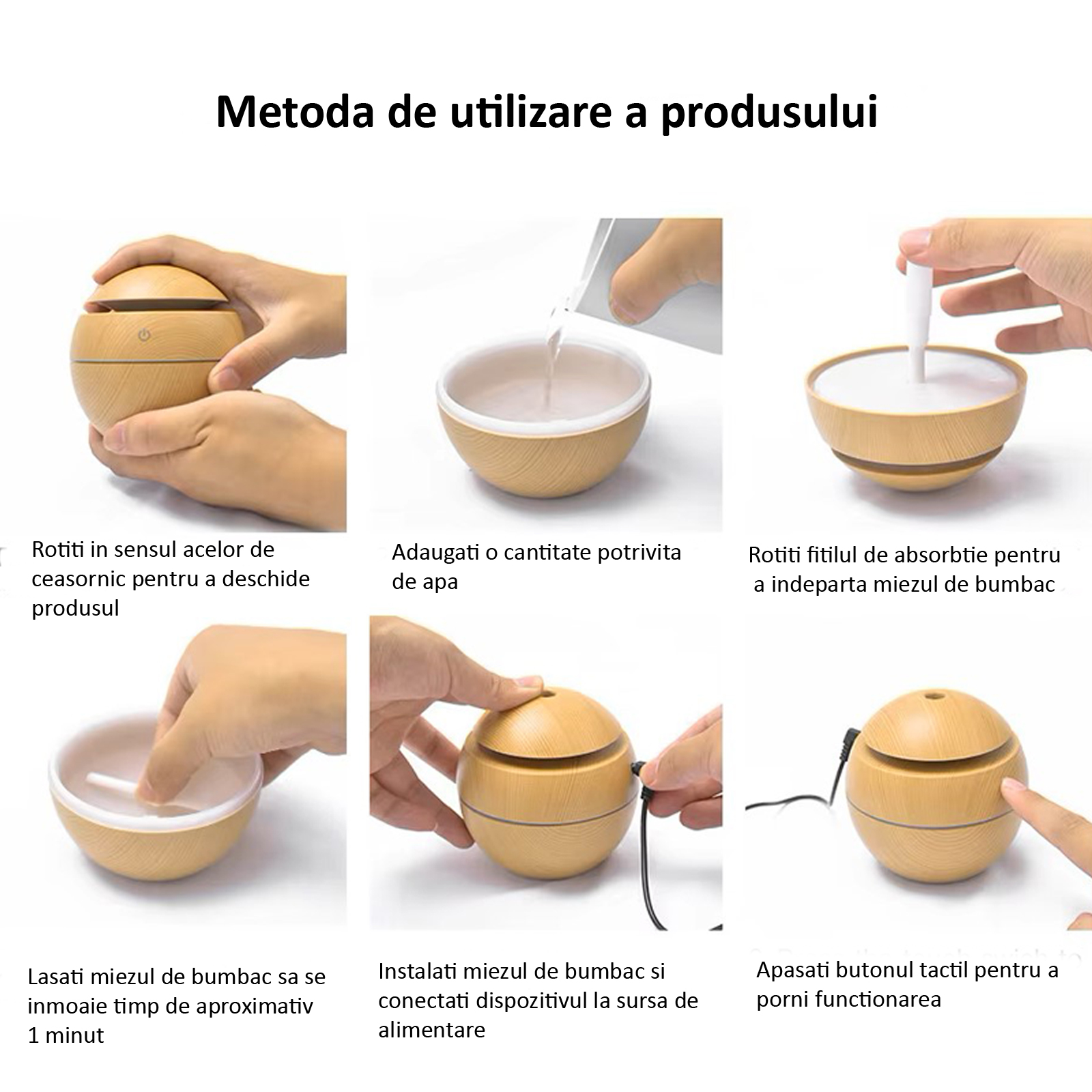 Metoda de utilizare a produsului

Rotiti in sensul acelor de ceasornic pentru a deschide produsul

Adaugati o cantitate potrivita de apa

Rotiti fitilul de absorbtie pentru a indeparta miezul de bumbac

Lasati miezul de bumbac sa se inmoaie timp de aproximativ 1 minut

Instalati miezul de bumbac si conectati dispozitivul la sursa de alimentare

Apasati butonul tactil pentru a porni functionarea