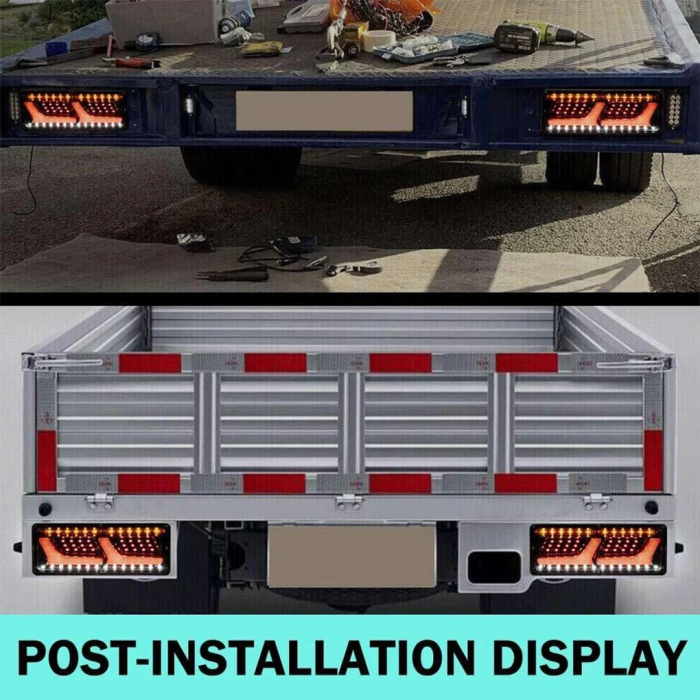 POST-INSTALLATION DISPLAY