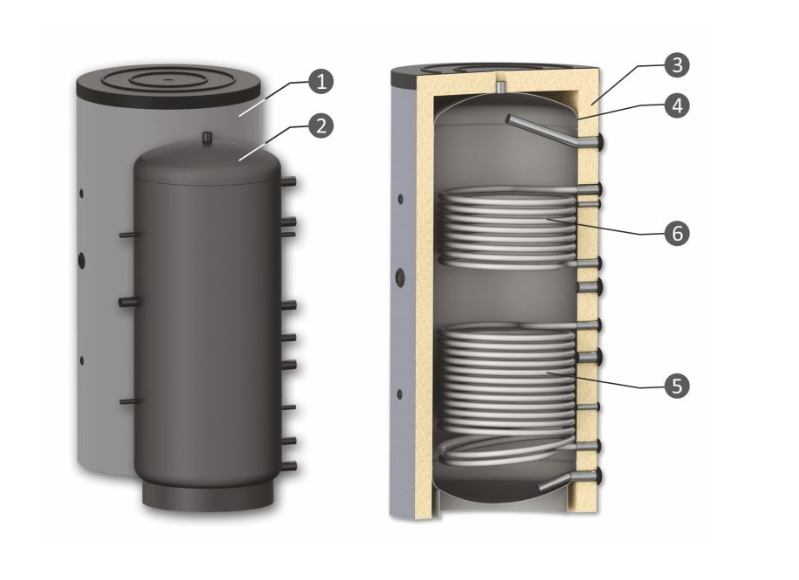 1
2
3
4
6
5