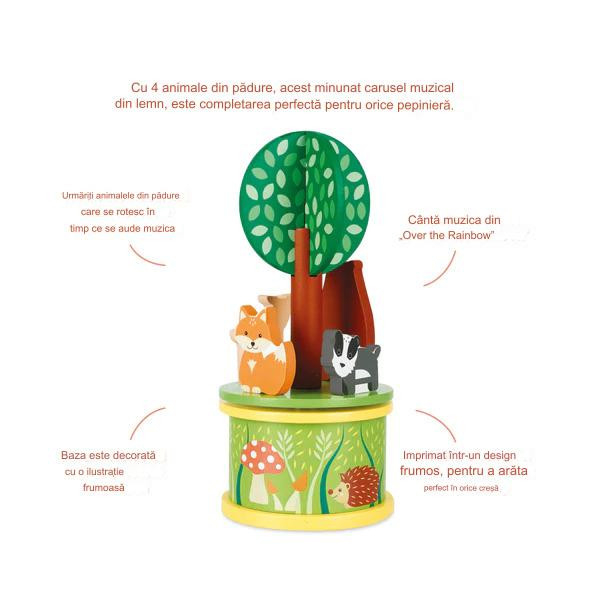 Cu 4 animale din pădure, acest minunat carusel muzical din lemn, este completarea perfectă pentru orice pepinieră.

Urmăriți animalele din pădure care se rotesc în timp ce se aude muzica

Cântă muzica din „Over the Rainbow"

Baza este decorată cu o ilustrație frumoasă

Imprimat într-un design frumos, pentru a arăta perfect în orice creșă