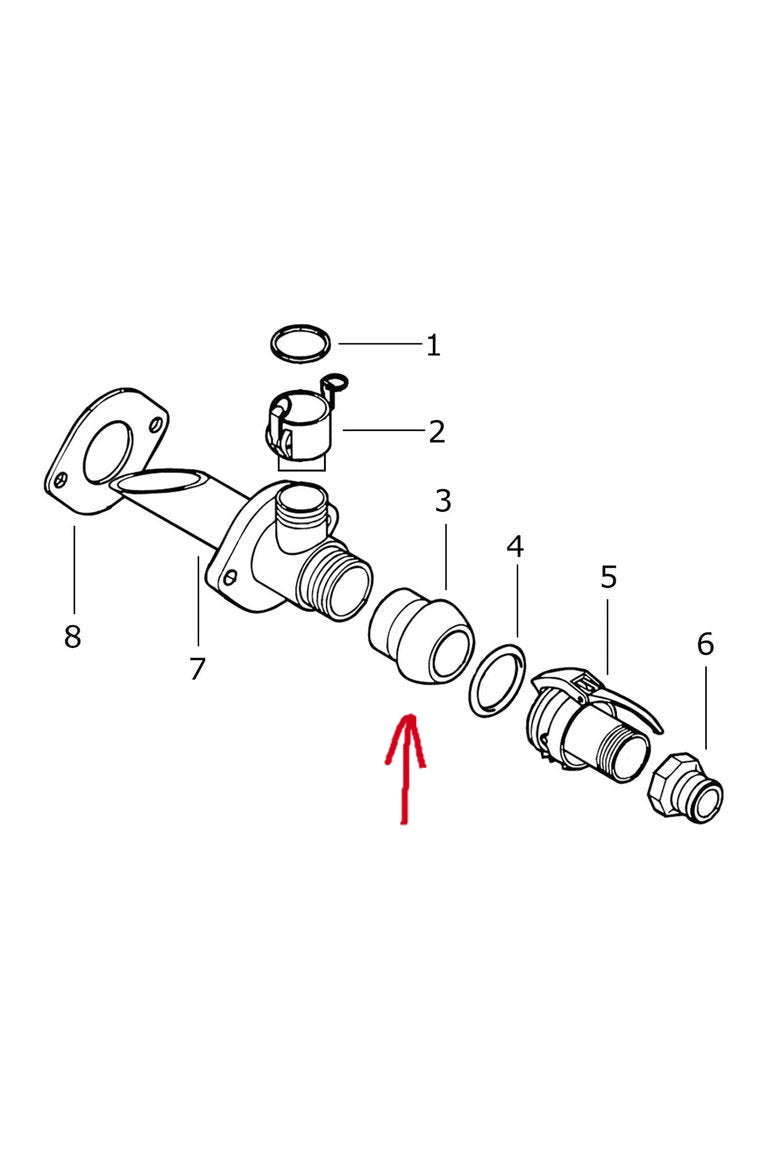 1
2
3
4
5
6
8
7