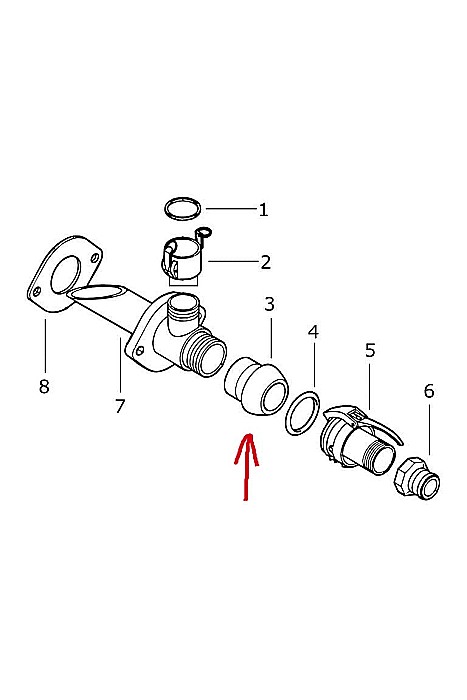 1
2
3
4
5
6
8
7