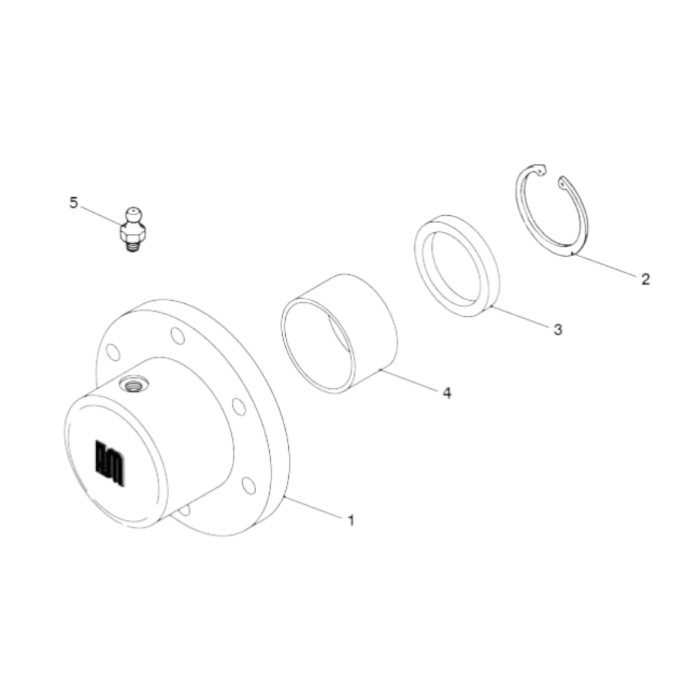 5

2

3

4

1