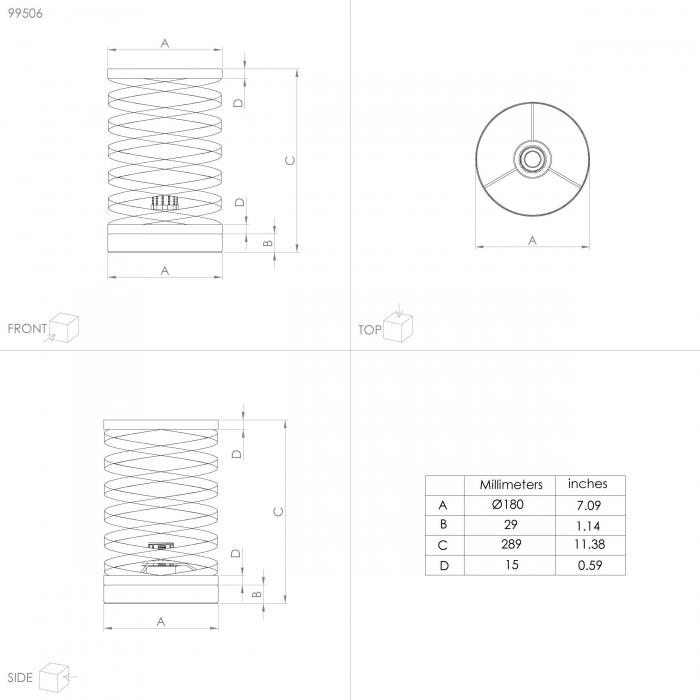 99506

A

D

C

D

B

A

FRONT

A

TOP

D

C

D

B

A

SIDE

| | Millimeters | inches |
|---|---|---|
| A | Ø180 | 7.09 |
| B | 29 | 1.14 |
| C | 289 | 11.38 |
| D | 15 | 0.59 |