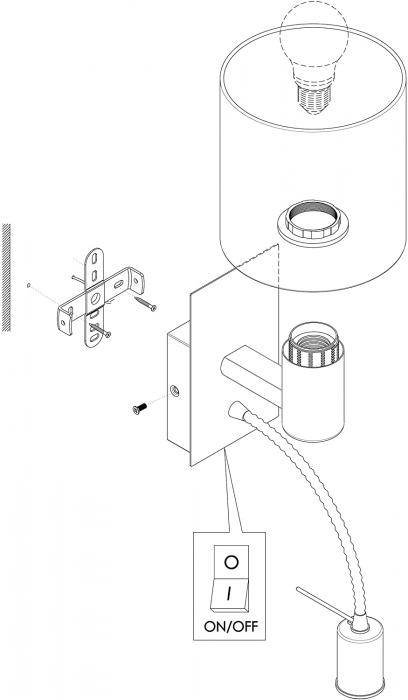 O
I
ON/OFF