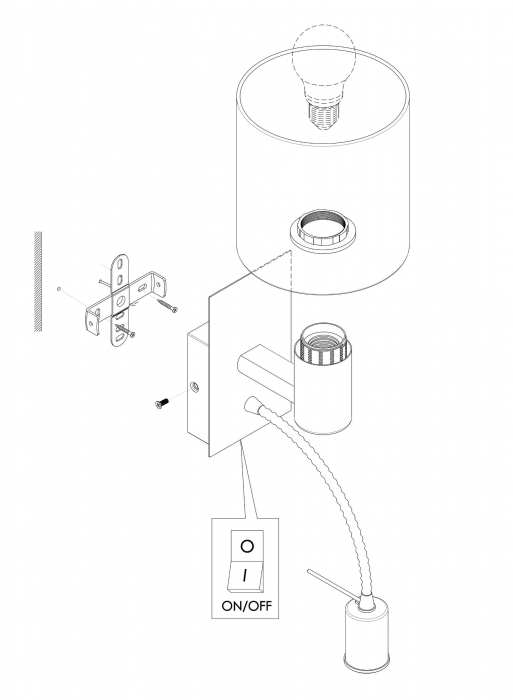 O
I
ON/OFF