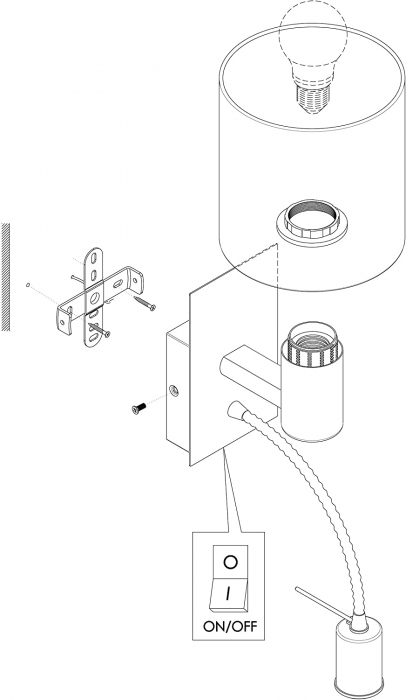 O
I
ON/OFF