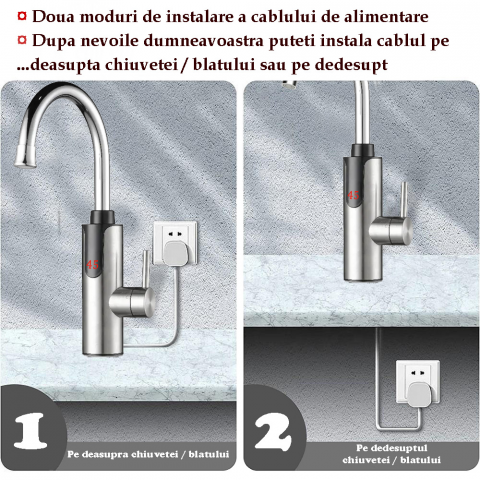 ¤ Doua moduri de instalare a cablului de alimentare
¤ Dupa nevoile dumneavoastra puteti instala cablul pe ...deasupta chiuvetei / blatului sau pe dedesupt

45

1

Pe deasupra chiuvetei / blatului

45

2

Pe dedesuptul chiuvetei / blatului