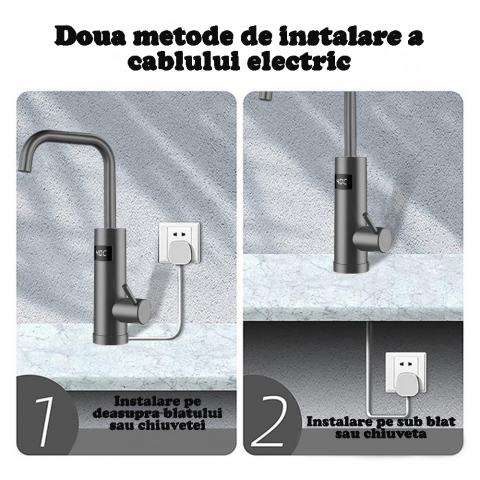 Doua metode de instalare a cablului electric

40C

1

Instalare pe deasupra blatului sau chiuvetei

40C

2

Instalare pe sub blat sau chiuveta