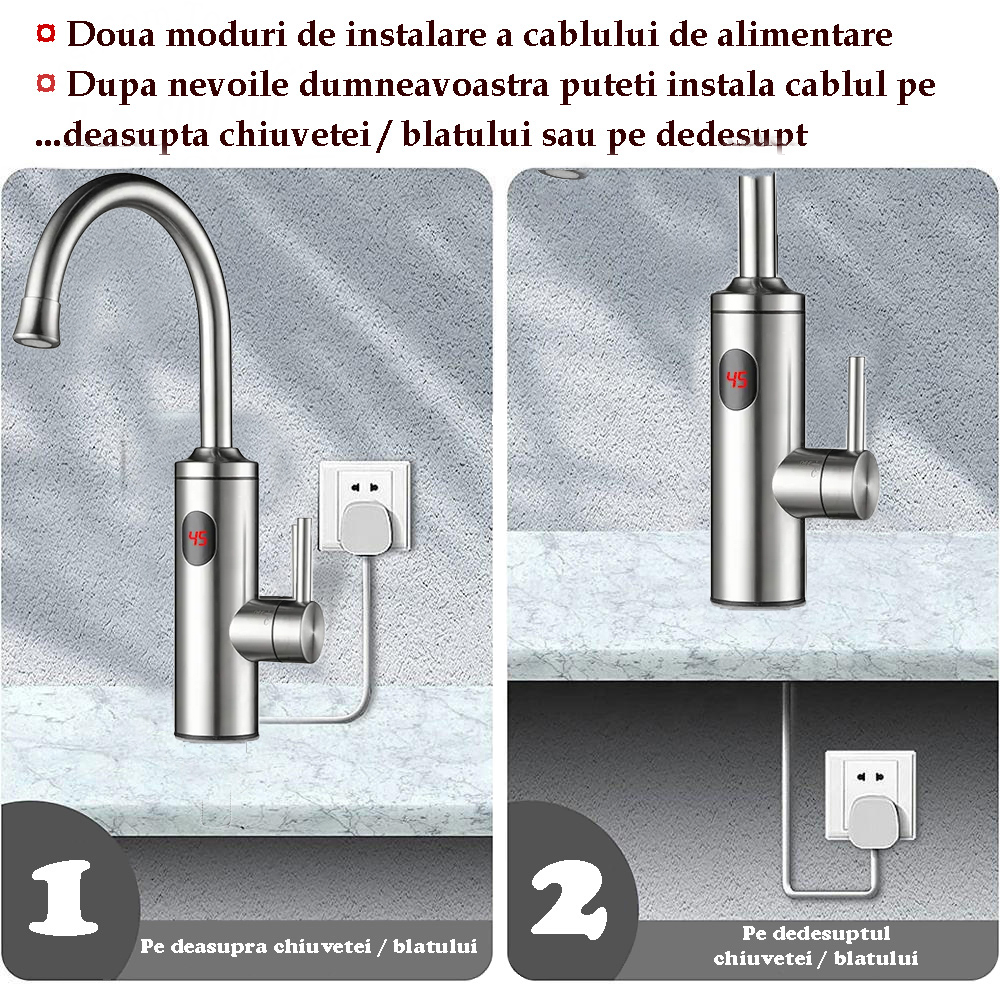 ¤ Doua moduri de instalare a cablului de alimentare
¤ Dupa nevoile dumneavoastra puteti instala cablul pe ...deasupta chiuvetei / blatului sau pe dedesupt

45

1

Pe deasupra chiuvetei / blatului

45

2

Pe dedesuptul chiuvetei / blatului