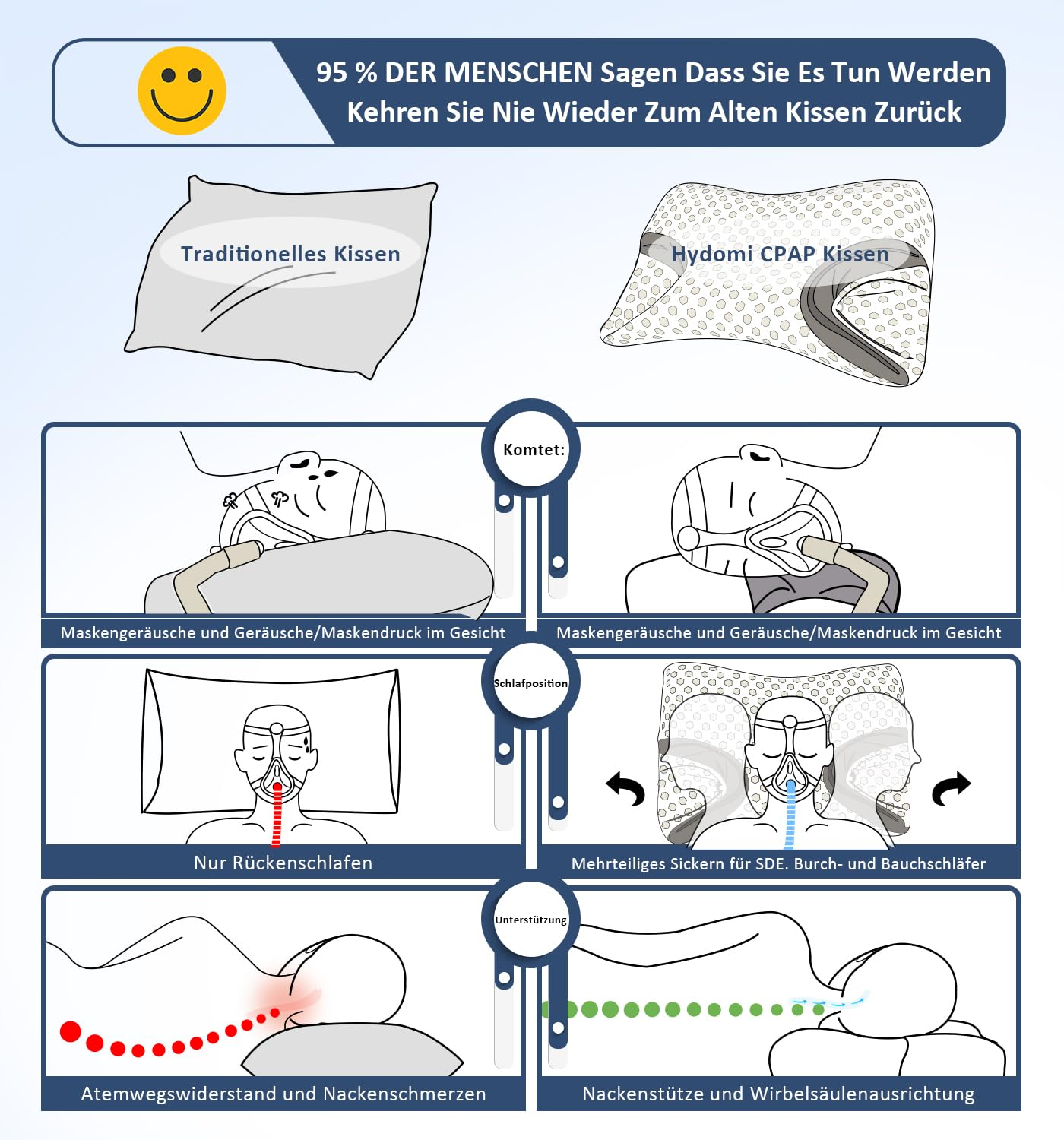 95 % DER MENSCHEN Sagen Dass Sie Es Tun Werden
Kehren Sie Nie Wieder Zum Alten Kissen Zurück

Traditionelles Kissen

Hydomi CPAP Kissen

Komtet:

Maskengeräusche und Geräusche/Maskendruck im Gesicht

Maskengeräusche und Geräusche/Maskendruck im Gesicht

Schlafposition

Nur Rückenschlafen

Mehrteiliges Sickern für SDE. Burch- und Bauchschläfer

Unterstützung

Atemwegswiderstand und Nackenschmerzen

Nackenstütze und Wirbelsäulenausrichtung