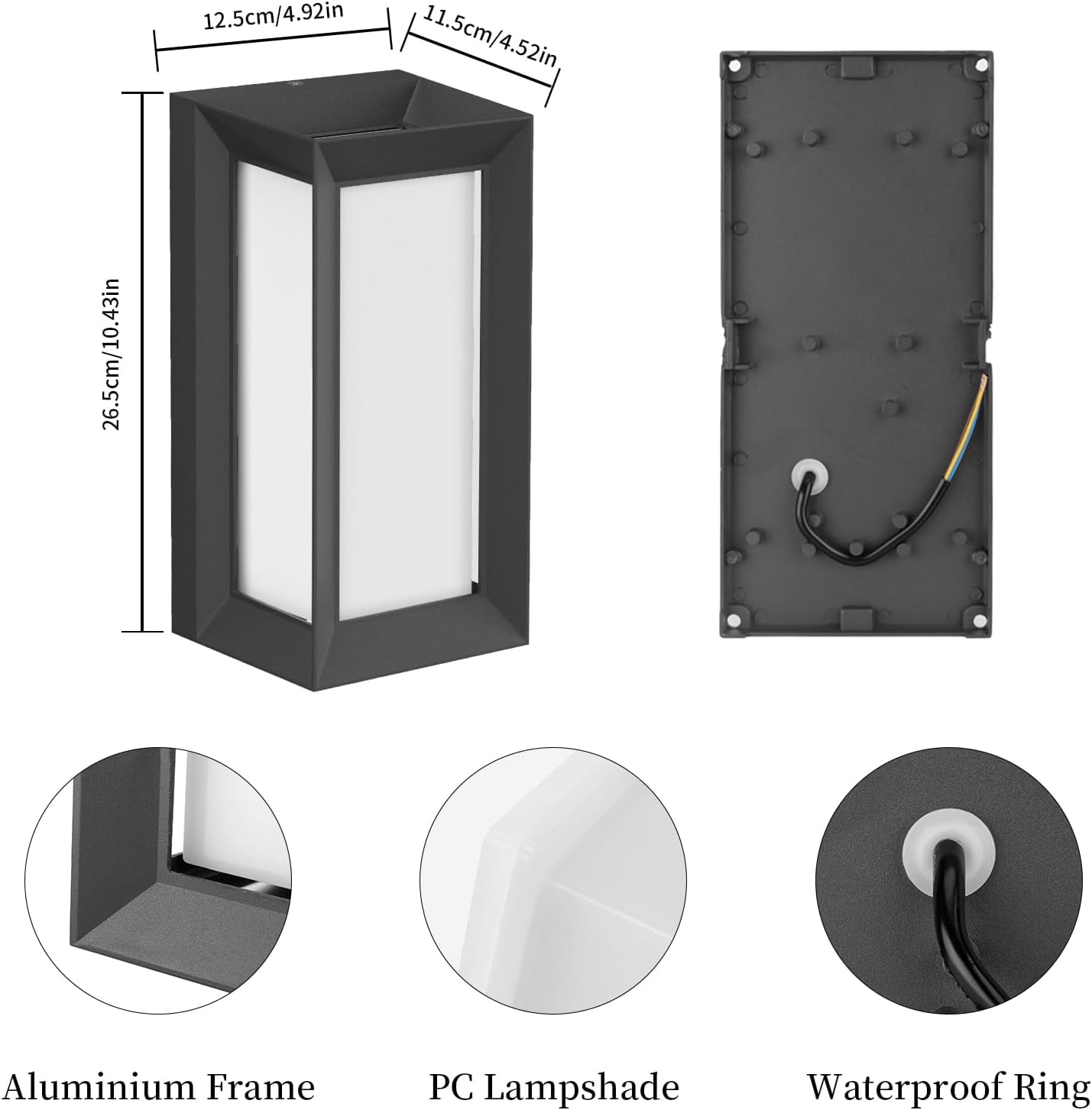 12.5cm/4.92in
11.5cm/4.52in
26.5cm/10.43in

Aluminium Frame
PC Lampshade
Waterproof Ring