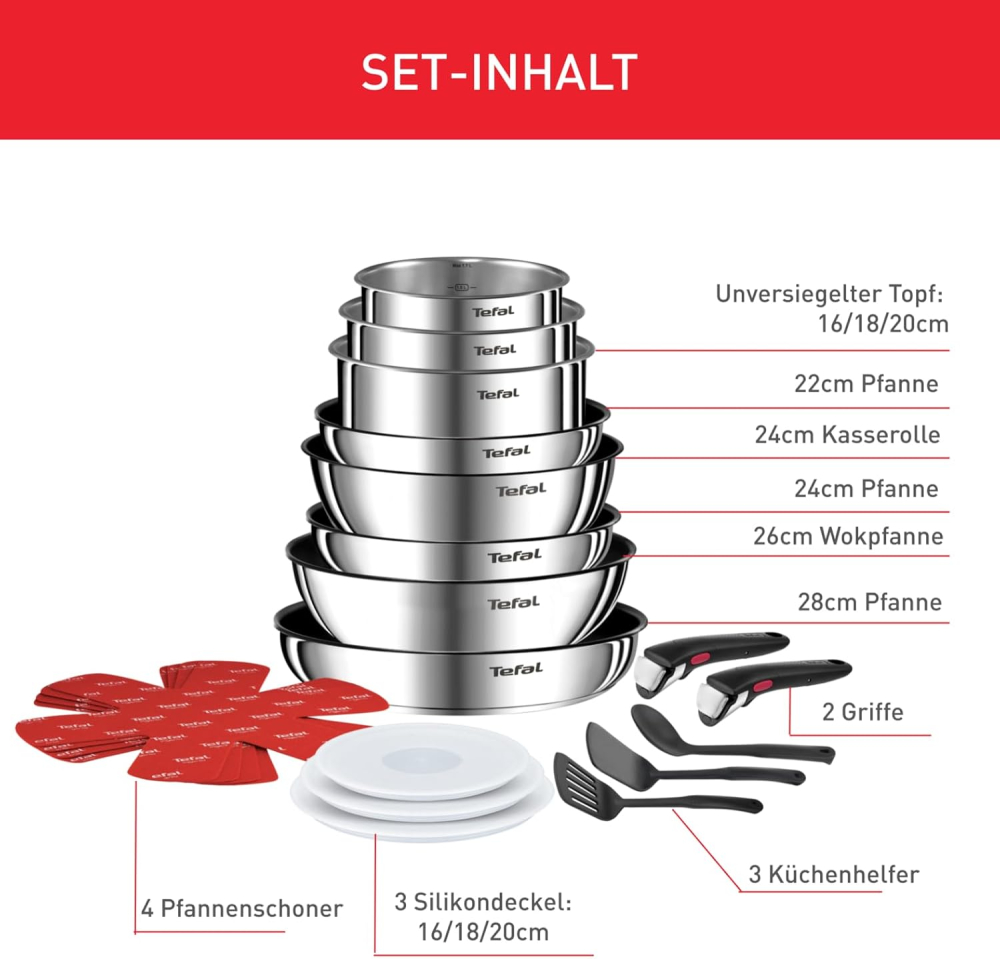 SET-INHALT

Tefal
Tefal
Tefal
Tefal
Tefal
Tefal
Tefal
Tefal

Unversiegelter Topf: 16/18/20cm

22cm Pfanne

24cm Kasserolle

24cm Pfanne

26cm Wokpfanne

28cm Pfanne

2 Griffe

3 Küchenhelfer

4 Pfannenschoner

3 Silikondeckel: 16/18/20cm