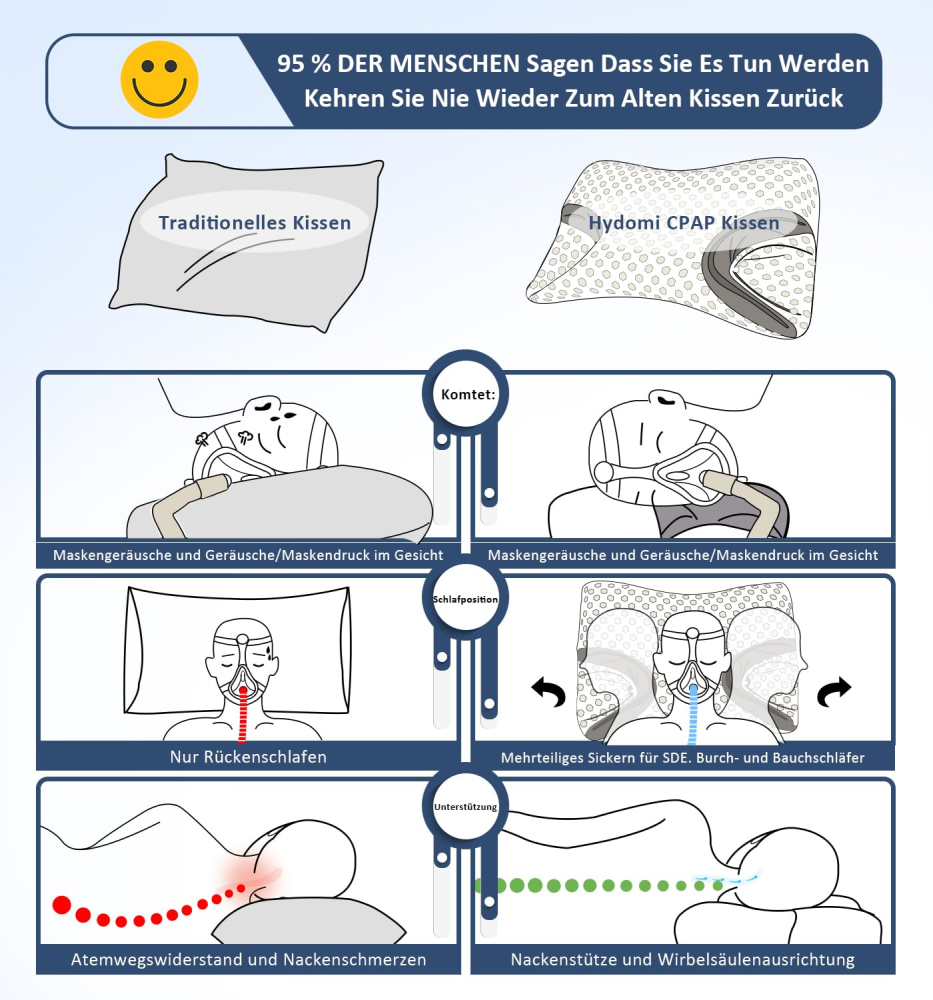 95 % DER MENSCHEN Sagen Dass Sie Es Tun Werden
Kehren Sie Nie Wieder Zum Alten Kissen Zurück

Traditionelles Kissen

Hydomi CPAP Kissen

Komtet:

Maskengeräusche und Geräusche/Maskendruck im Gesicht

Maskengeräusche und Geräusche/Maskendruck im Gesicht

Schlafposition

Nur Rückenschlafen

Mehrteiliges Sickern für SDE. Burch- und Bauchschläfer

Unterstützung

Atemwegswiderstand und Nackenschmerzen

Nackenstütze und Wirbelsäulenausrichtung