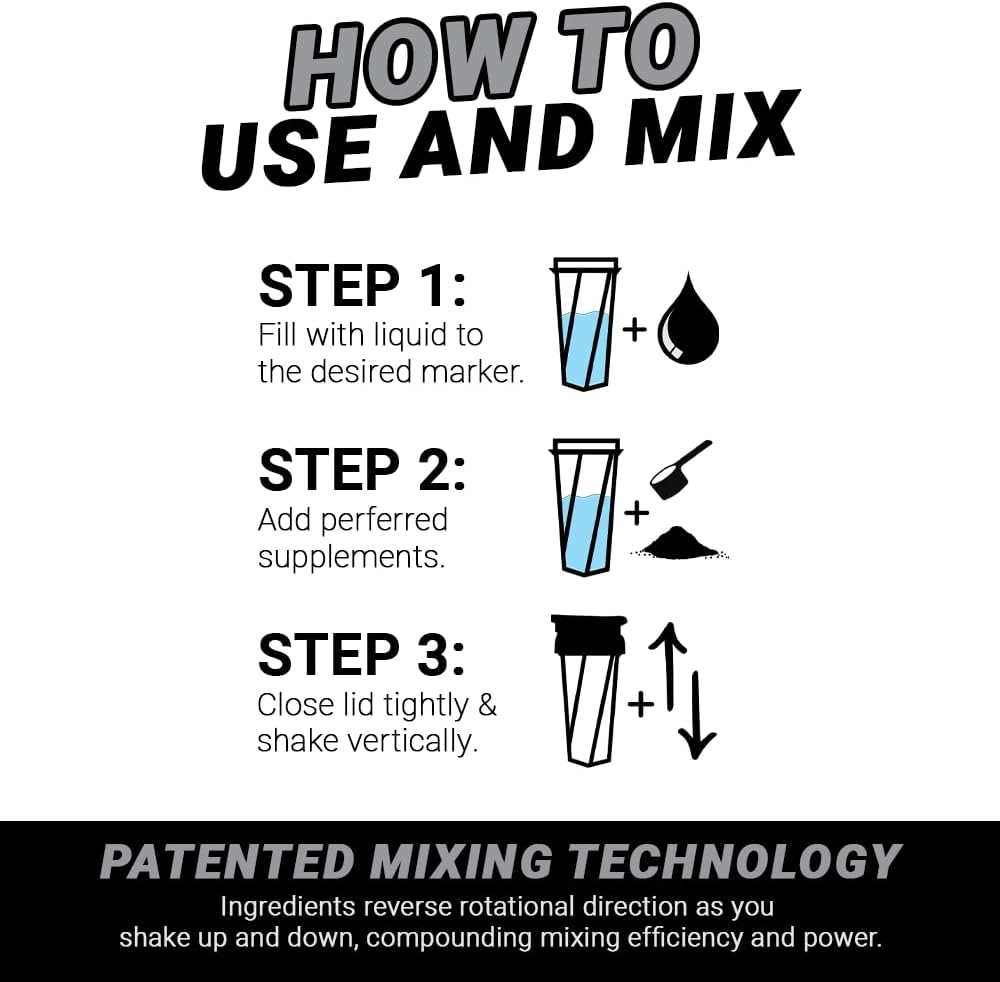 HOW TO USE AND MIX

STEP 1:
Fill with liquid to the desired marker.

+

STEP 2:
Add perferred supplements.

+

STEP 3:
Close lid tightly & shake vertically.

+

PATENTED MIXING TECHNOLOGY
Ingredients reverse rotational direction as you shake up and down, compounding mixing efficiency and power.