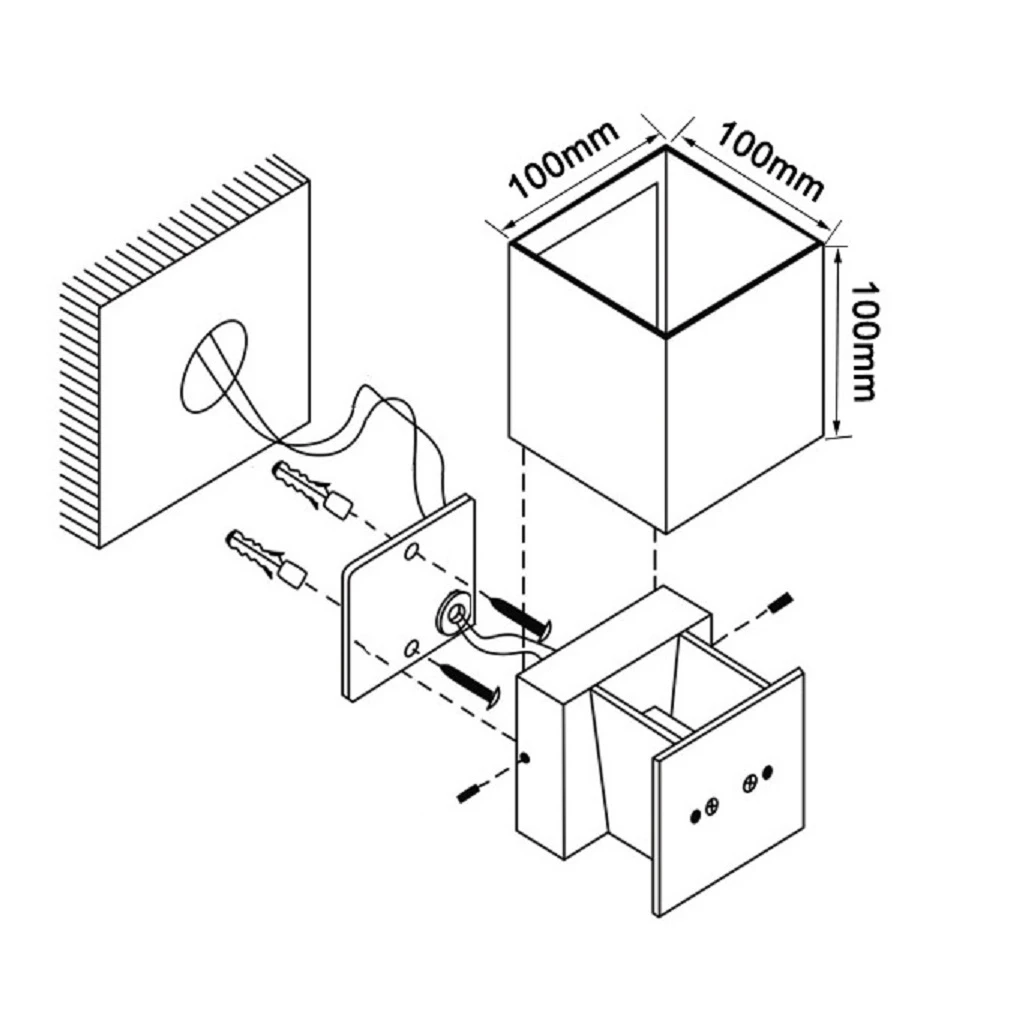 100mm
100mm
100mm