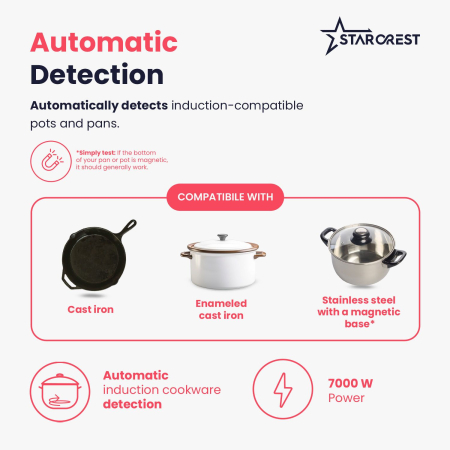 Automatic Detection

STARCREST

Automatically detects induction-compatible pots and pans.

*Simply test: If the bottom of your pan or pot is magnetic, it should generally work.

COMPATIBILE WITH

Cast iron

Enameled cast iron

Stainless steel with a magnetic base*

Automatic induction cookware detection

7000 W Power